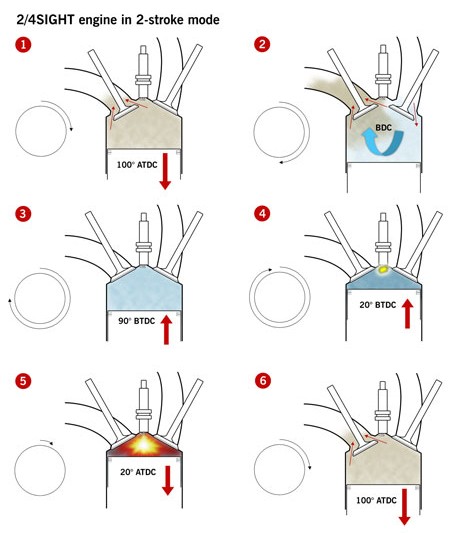 2/4SIGHT engine in 2-stroke mode

1

100° ATDC

2

BDC

3

90° BTDC

4

20° BTDC

5

20° ATDC

6

100° ATDC