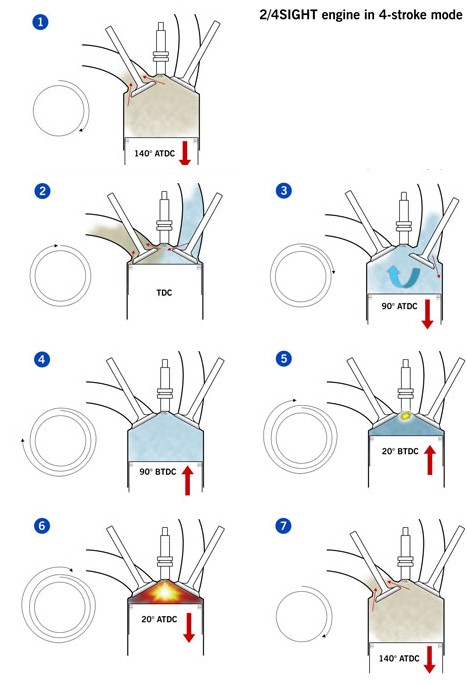 2/4SIGHT engine in 4-stroke mode

1

140° ATDC

2

TDC

3

90° ATDC

4

90° BTDC

5

20° BTDC

6

20° ATDC

7

140° ATDC